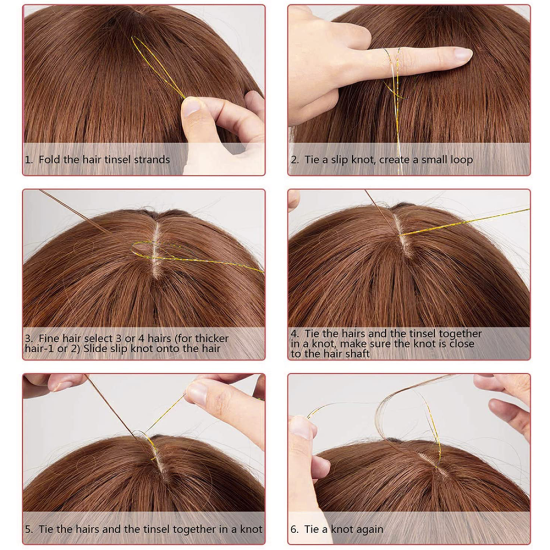 1. Fold the hair tinsel strands

2. Tie a slip knot, create a small loop

3. Fine hair select 3 or 4 hairs (for thicker hair-1 or 2) Slide slip knot onto the hair

4. Tie the hairs and the tinsel together in a knot, make sure the knot is close to the hair shaft

5. Tie the hairs and the tinsel together in a knot

6. Tie a knot again