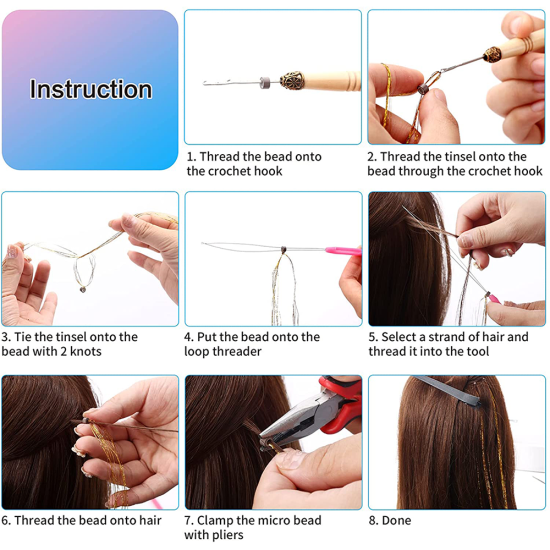 Instruction

1. Thread the bead onto the crochet hook

2. Thread the tinsel onto the bead through the crochet hook

3. Tie the tinsel onto the bead with 2 knots

4. Put the bead onto the loop threader

5. Select a strand of hair and thread it into the tool

6. Thread the bead onto hair

7. Clamp the micro bead with pliers

8. Done