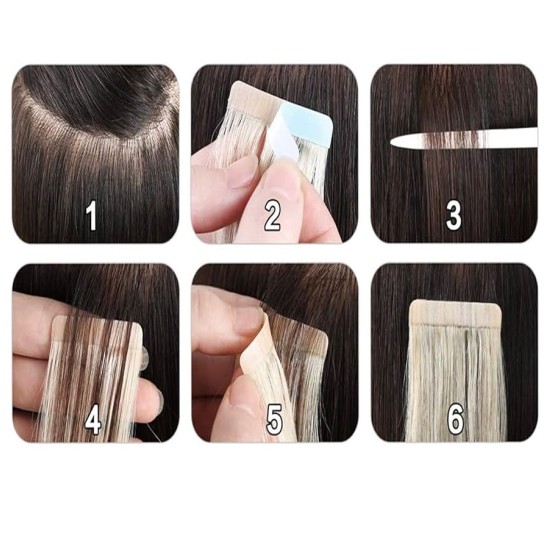 1

2

3

4

5

6