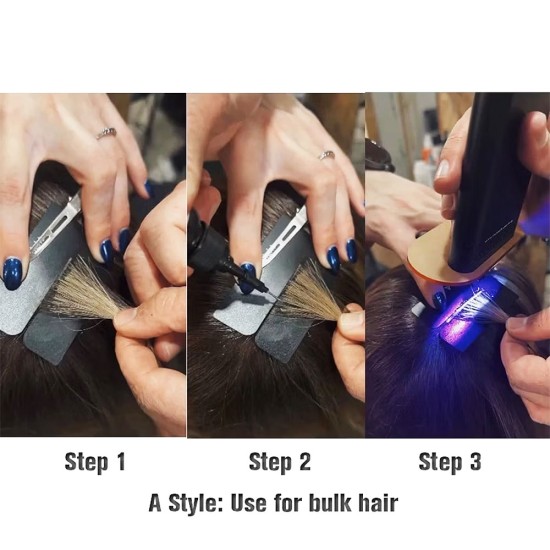 Step 1

Step 2

Step 3

A Style: Use for bulk hair